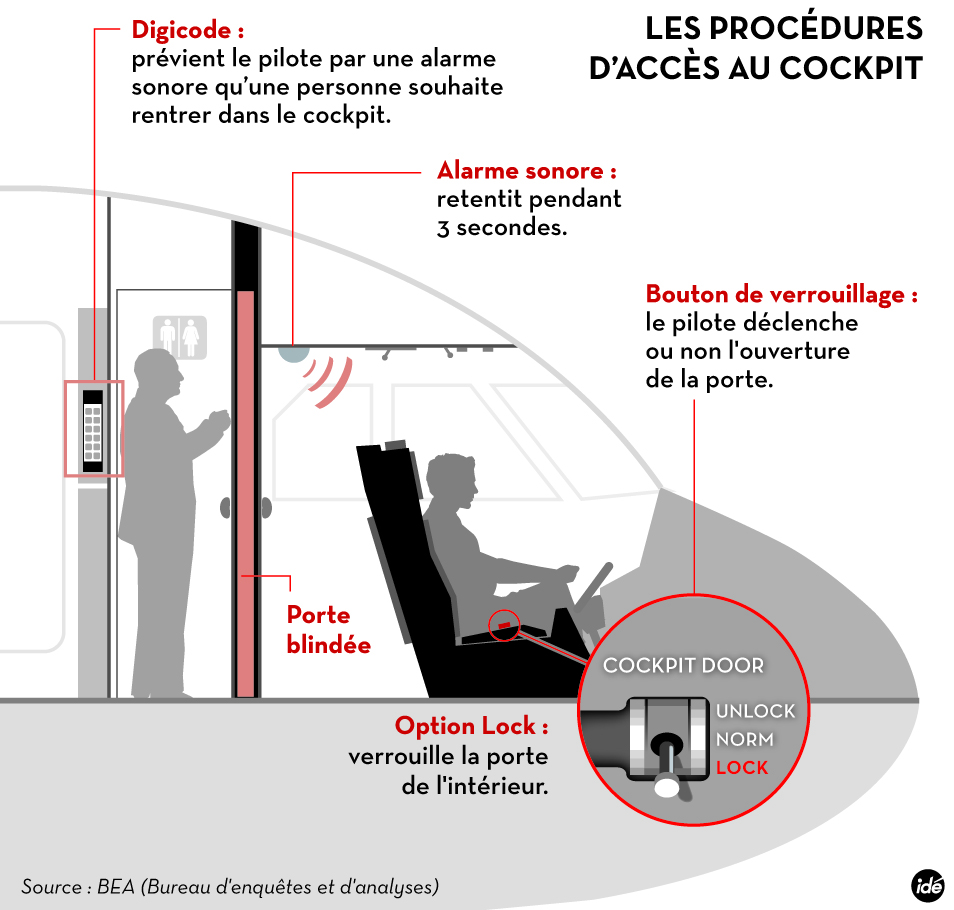 LES PROCÉDURES D'ACCÈS AU COCKPIT

Digicode :
prévient le pilote par une alarme sonore qu'une personne souhaite rentrer dans le cockpit.

Alarme sonore :
retentit pendant 3 secondes.

Bouton de verrouillage :
le pilote déclenche ou non l'ouverture de la porte.

Porte blindée

COCKPIT DOOR
UNLOCK
NORM
LOCK

Option Lock :
verrouille la porte de l'intérieur.

Source : BEA (Bureau d'enquêtes et d'analyses)

idé